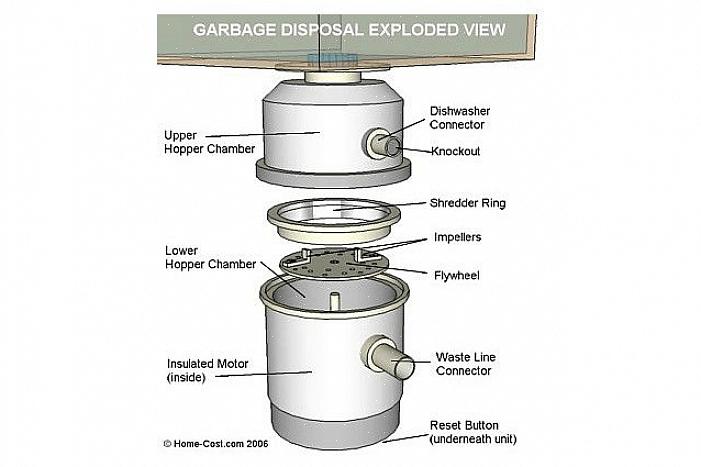 GARBAGE DISPOSAL EXPLODED VIEW

Upper Hopper Chamber

Dishwasher Connector

Knockout

Shredder Ring

Impellers

Lower Hopper Chamber

Flywheel

Insulated Motor (inside)

Waste Line Connector

Reset Button (underneath unit)

© Home-Cost.com 2006