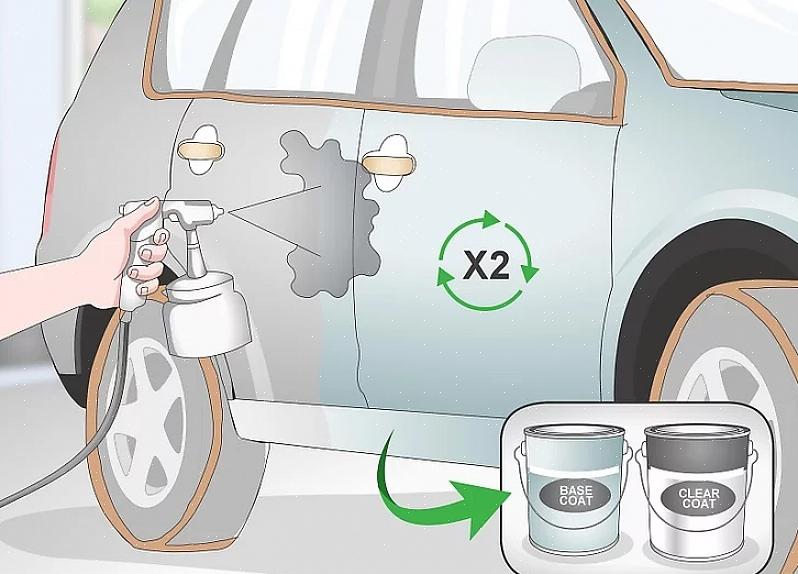 X2

BASE COAT

CLEAR COAT