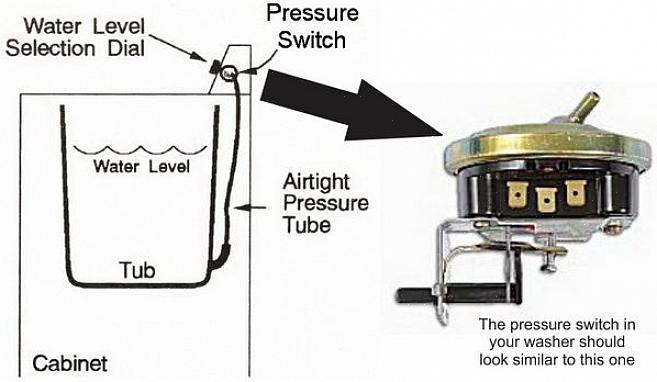 Water Level Selection Dial

Pressure Switch

Water Level

Airtight Pressure Tube

Tub

Cabinet

The pressure switch in your washer should look similar to this one